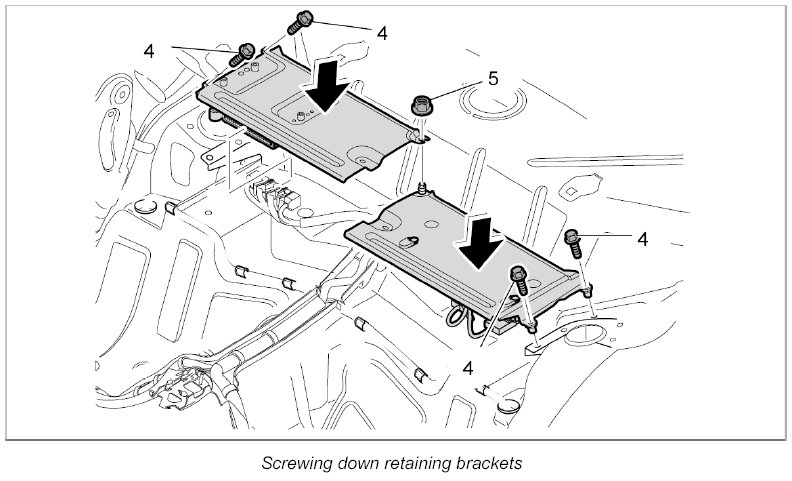 4
4
5
4
4

Screwing down retaining brackets