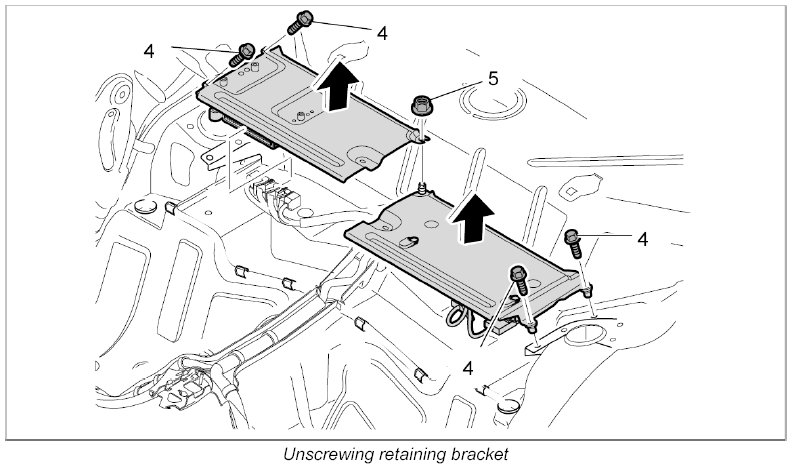 4
4
5
4
4

Unscrewing retaining bracket