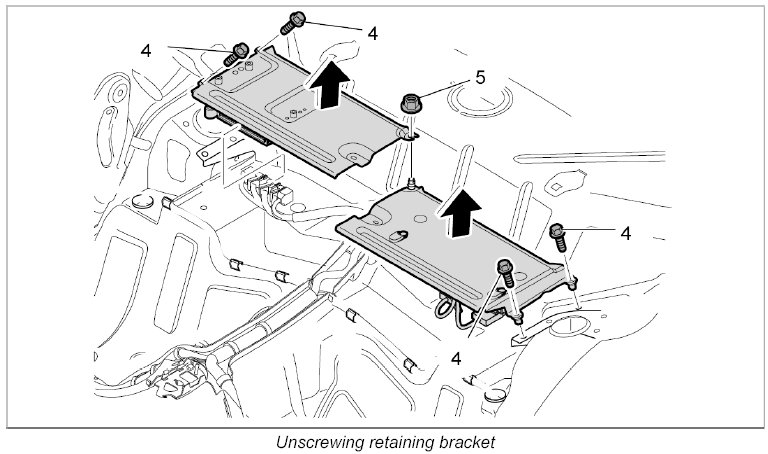 4
4
5
4
4
Unscrewing retaining bracket