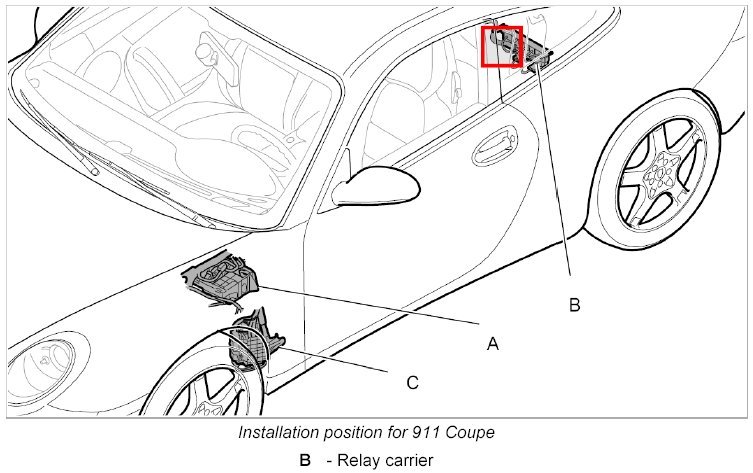 B

A

C

Installation position for 911 Coupe

B - Relay carrier