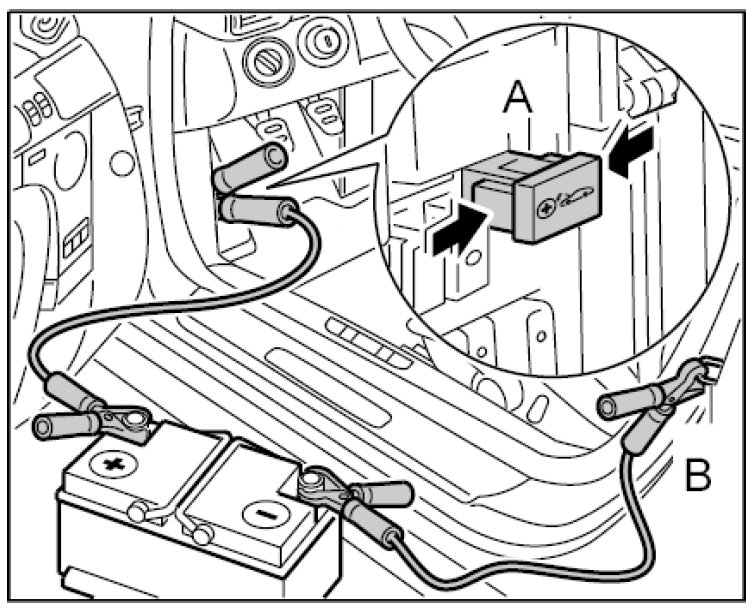 A
B
+
−