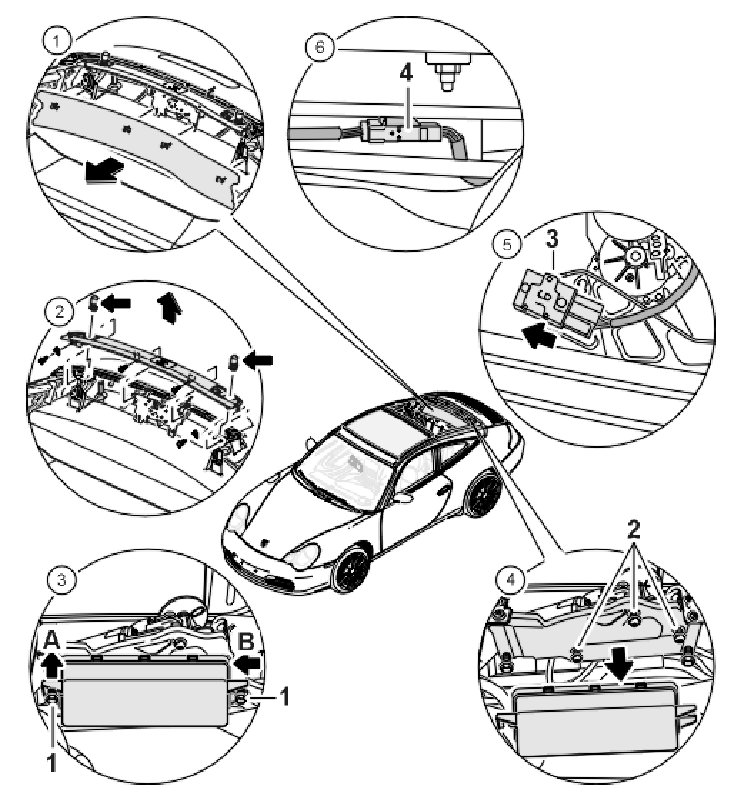 1
6
4
5
3
2
3
A
B
1
1
4
2