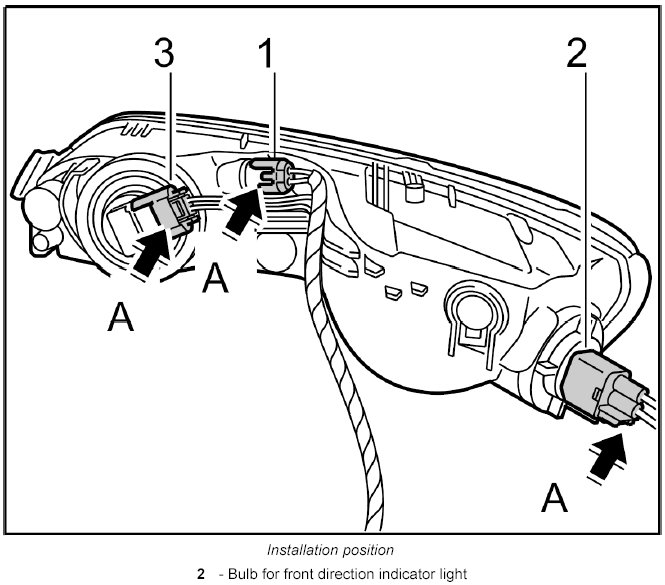 3
1
2
A
A
A

Installation position

2 - Bulb for front direction indicator light