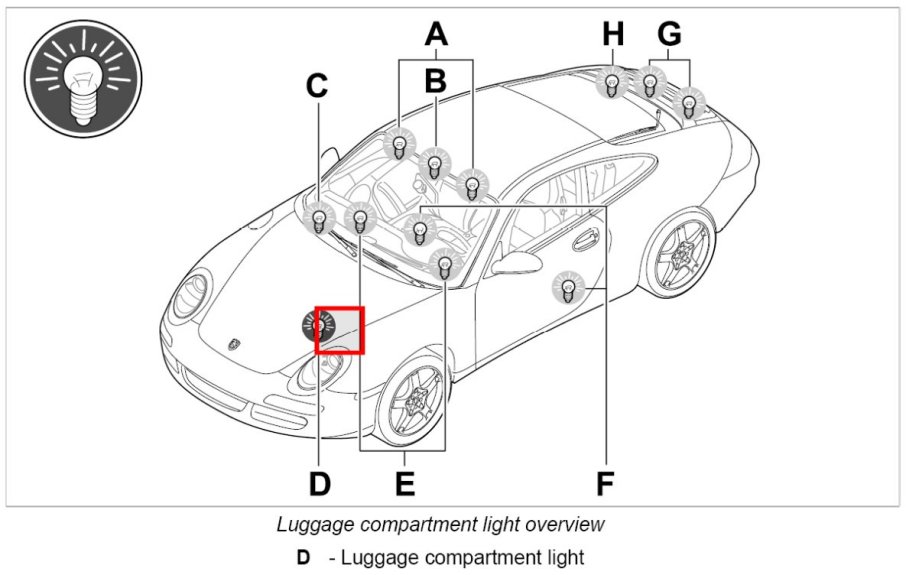 A
B
C
H
G
D
E
F

Luggage compartment light overview

D - Luggage compartment light