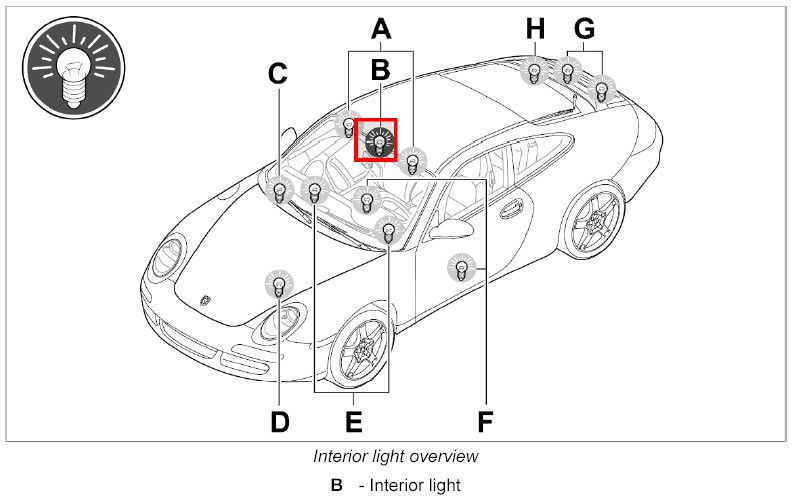 A
H
G
C
B
D
E
F

Interior light overview

B - Interior light