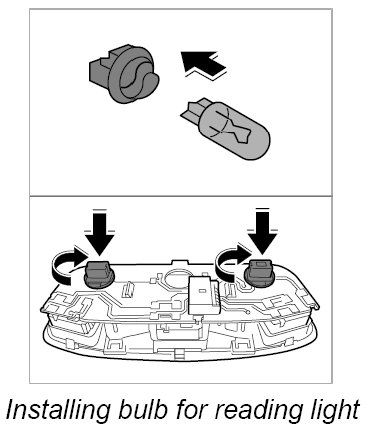 Installing bulb for reading light