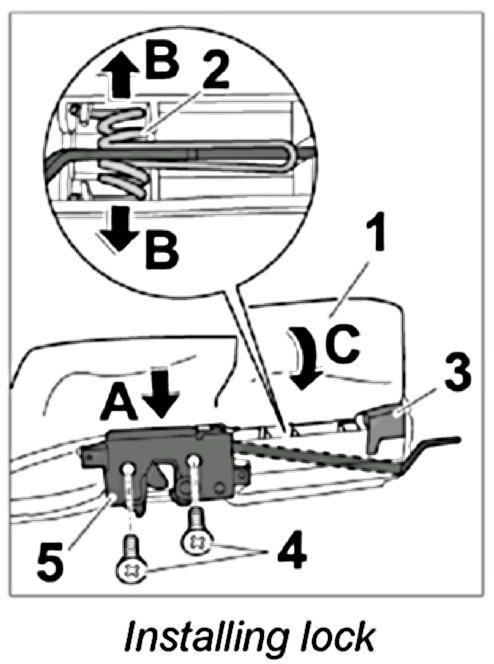 B
2
B
1
C
3
A
5
4
Installing lock