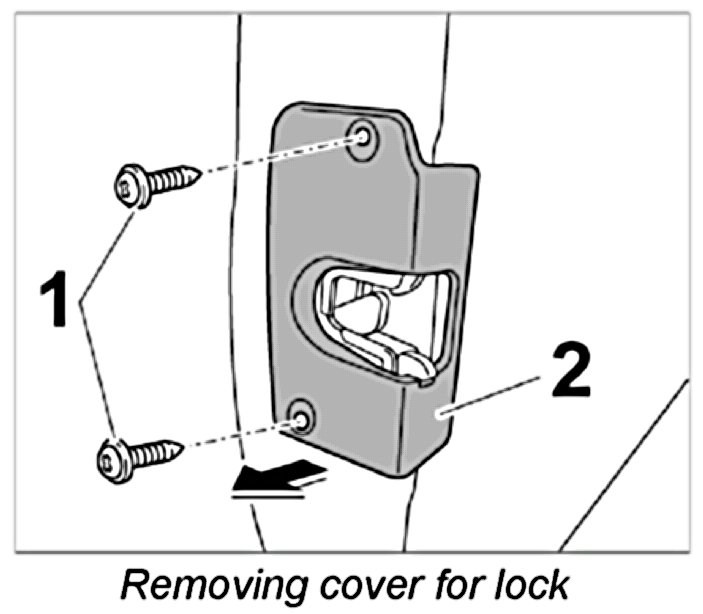 1
2
Removing cover for lock