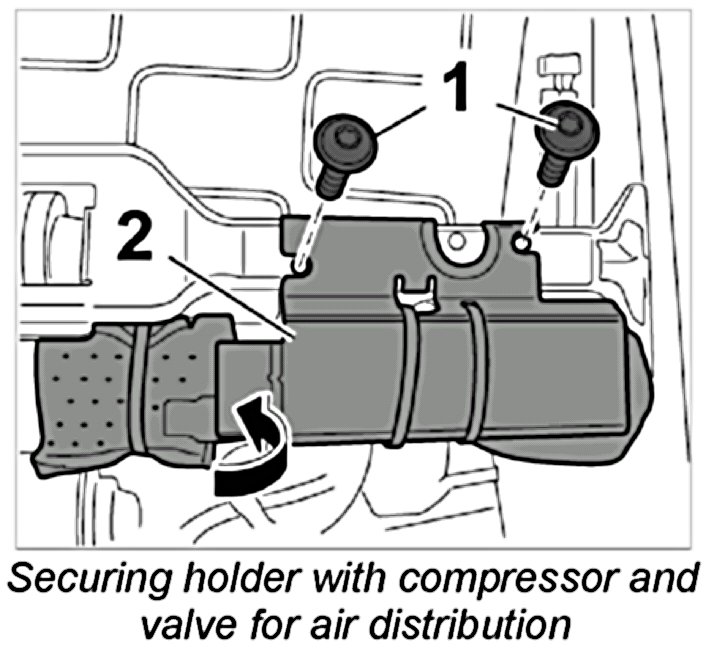 1

2

Securing holder with compressor and valve for air distribution