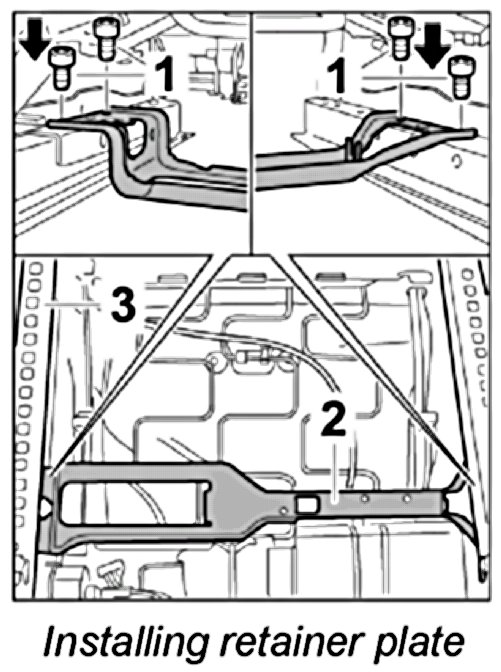 1
1
3
2
Installing retainer plate