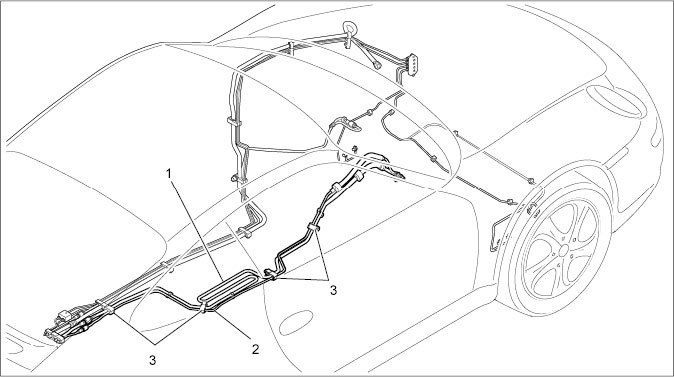 1
3
2
3