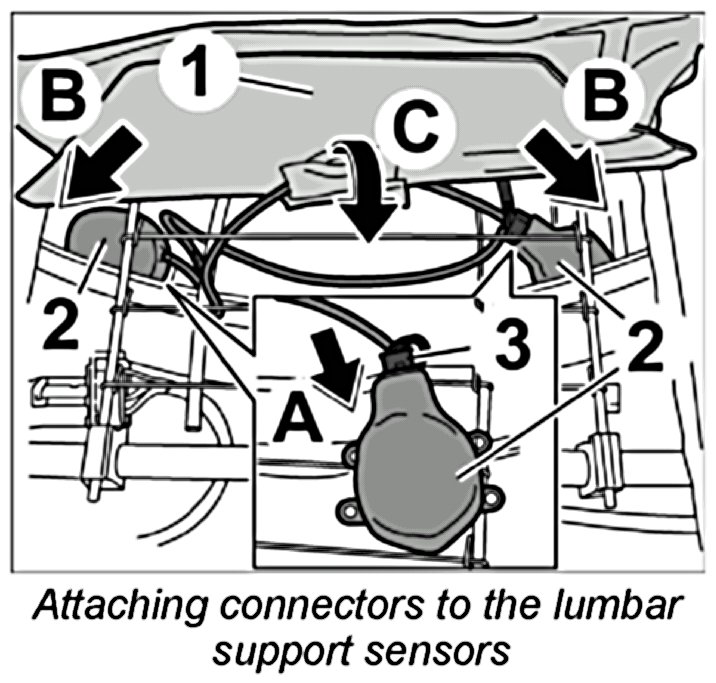 B
1
C
B
2
3
2
A

Attaching connectors to the lumbar support sensors