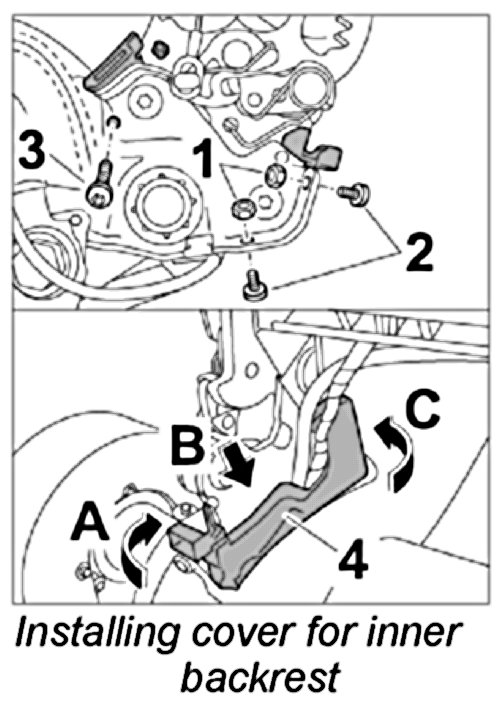 3
1
2
B
C
A
4
Installing cover for inner backrest