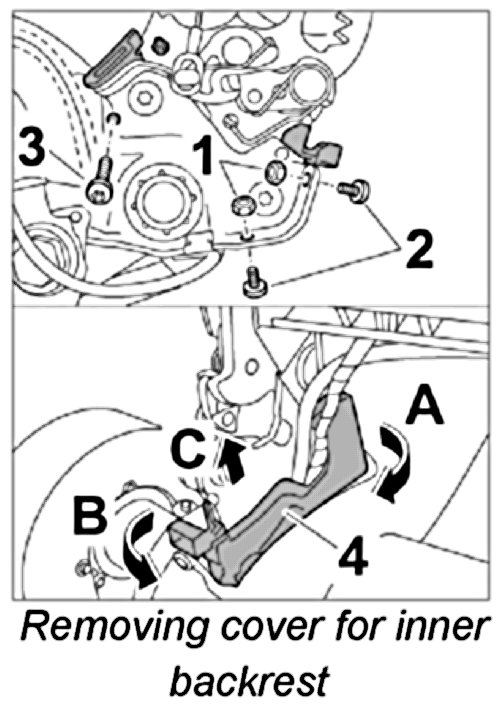 3
1
2
A
C
B
4
Removing cover for inner backrest