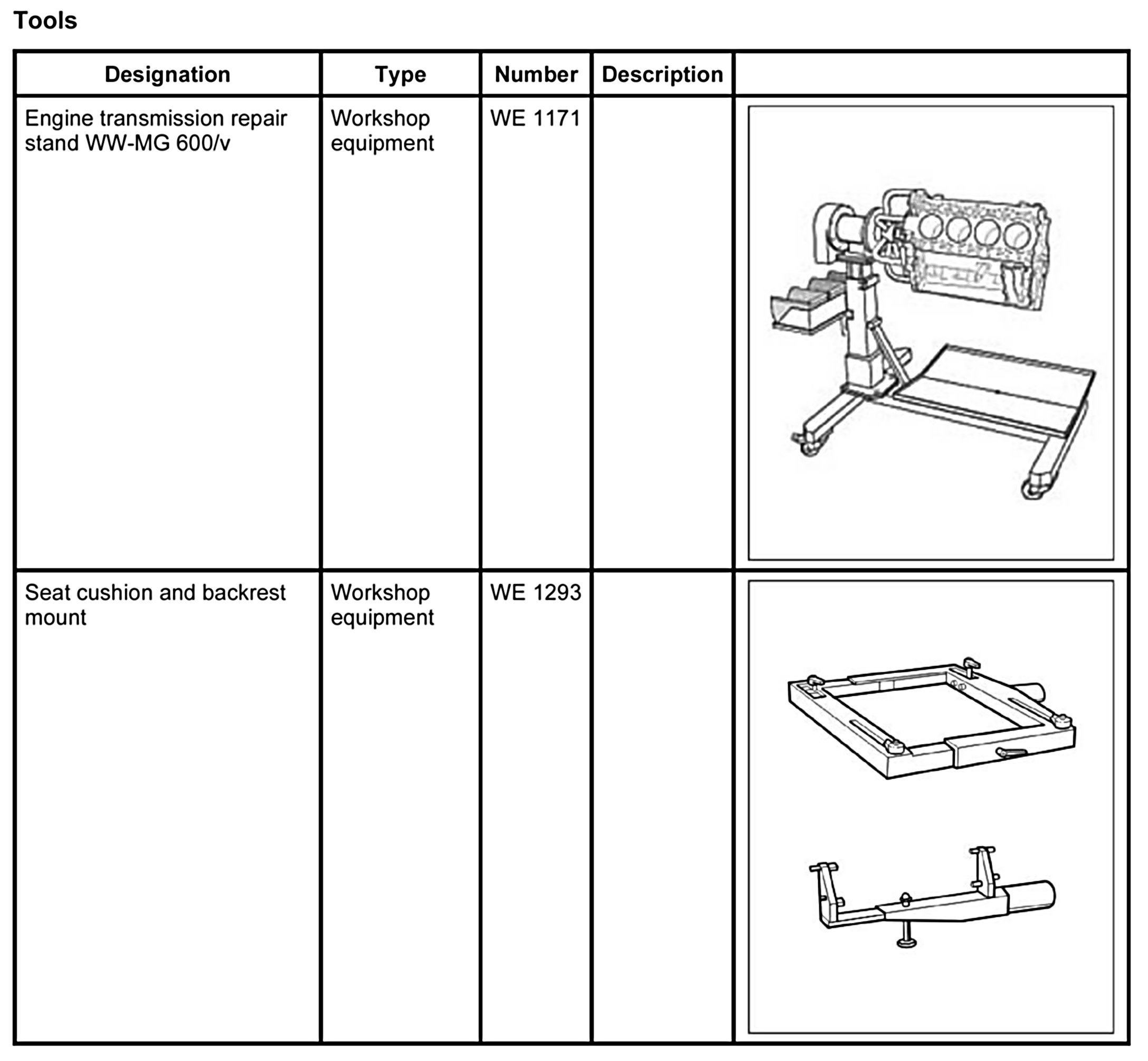 Tools

| Designation | Type | Number | Description | |
|---|---|---|---|---|
| Engine transmission repair stand WW-MG 600/v | Workshop equipment | WE 1171 | | |
| Seat cushion and backrest mount | Workshop equipment | WE 1293 | | |