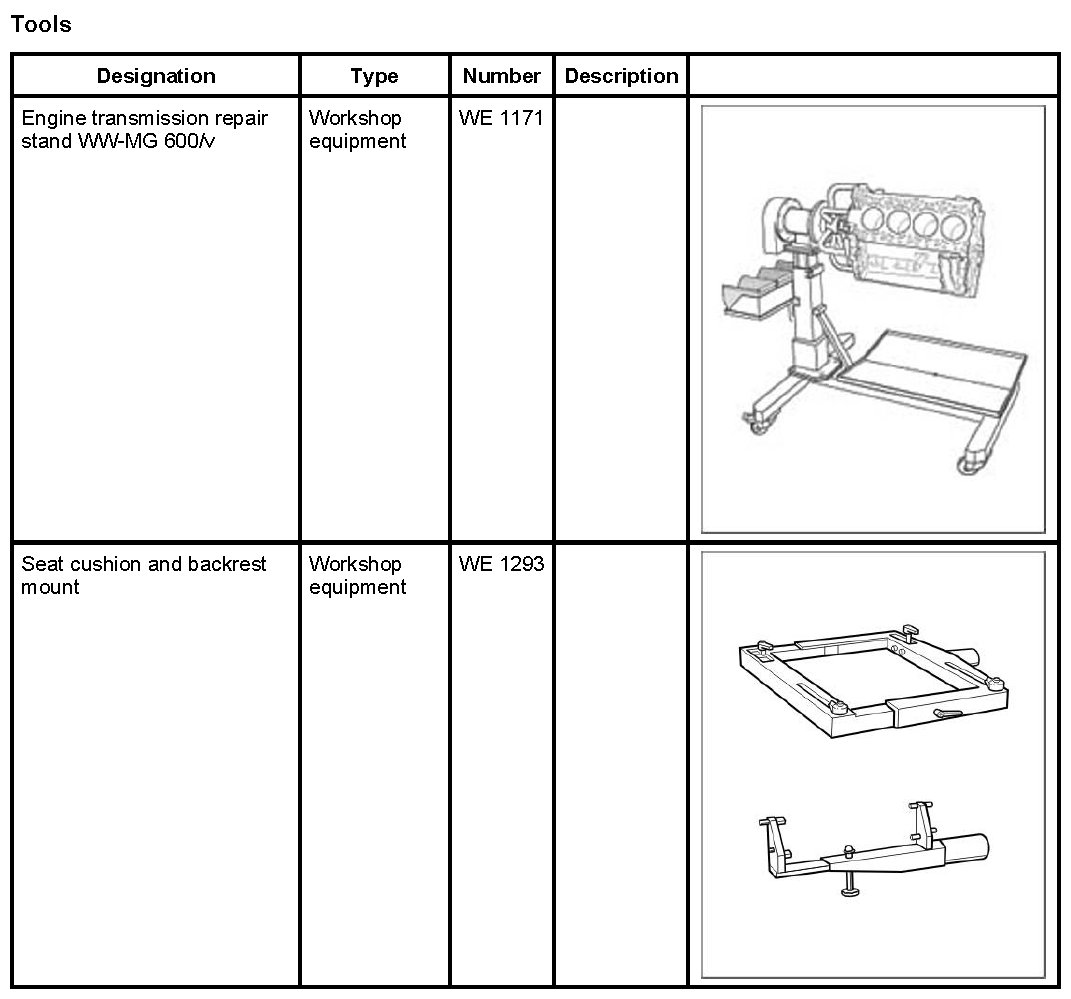 Tools

| Designation | Type | Number | Description | |
|---|---|---|---|---|
| Engine transmission repair stand VW-MG 600/v | Workshop equipment | WE 1171 | | |
| Seat cushion and backrest mount | Workshop equipment | WE 1293 | | |