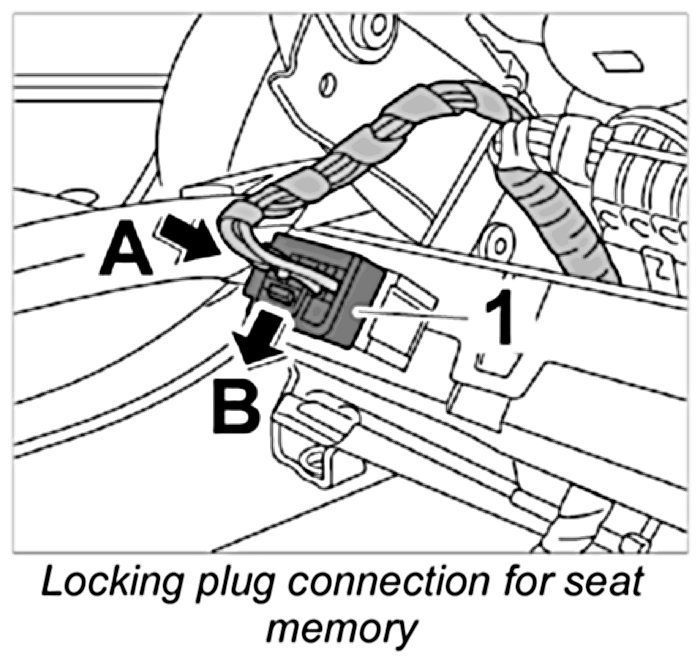 A

1

B

Locking plug connection for seat memory