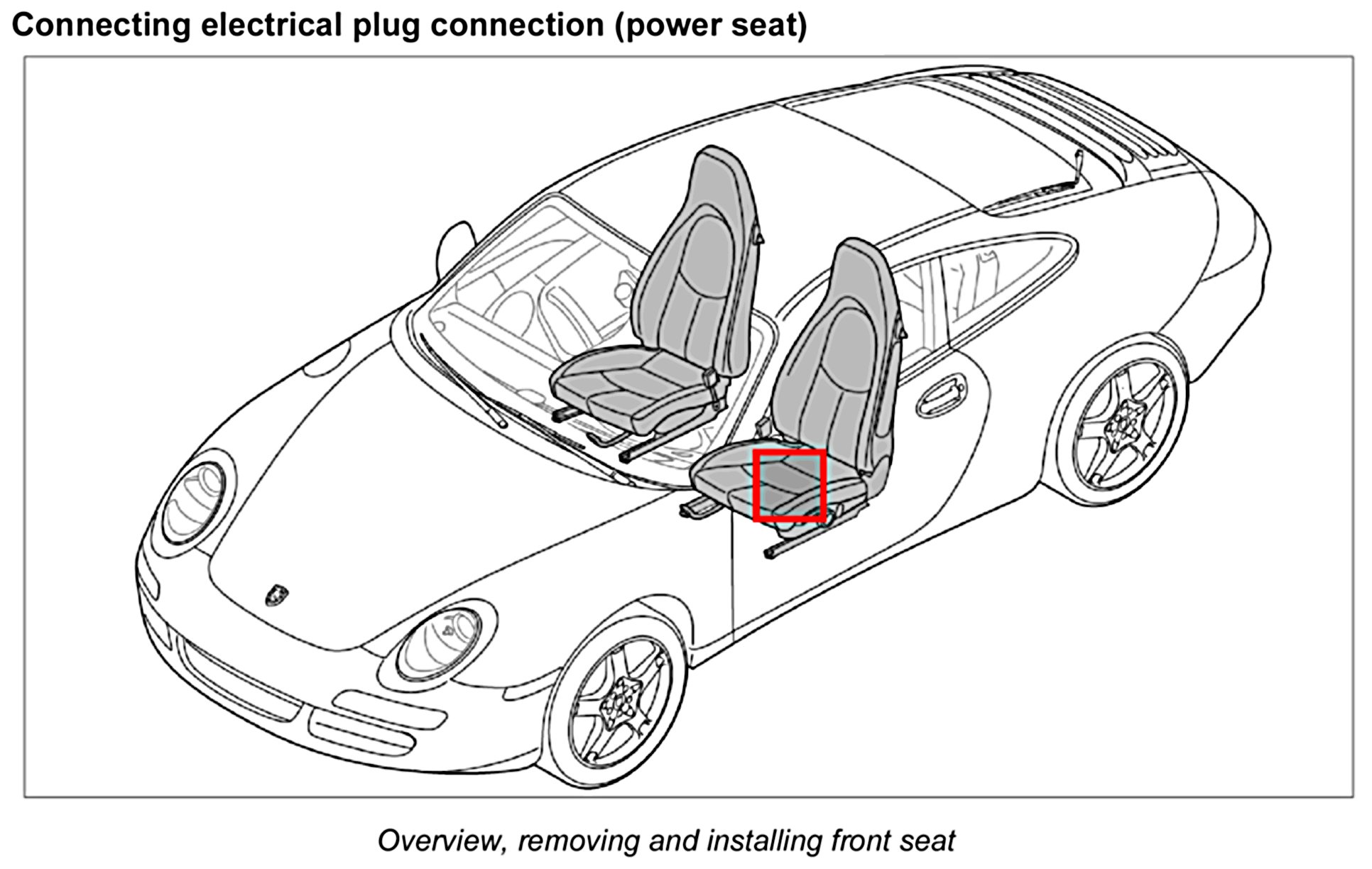 Connecting electrical plug connection (power seat)

Overview, removing and installing front seat