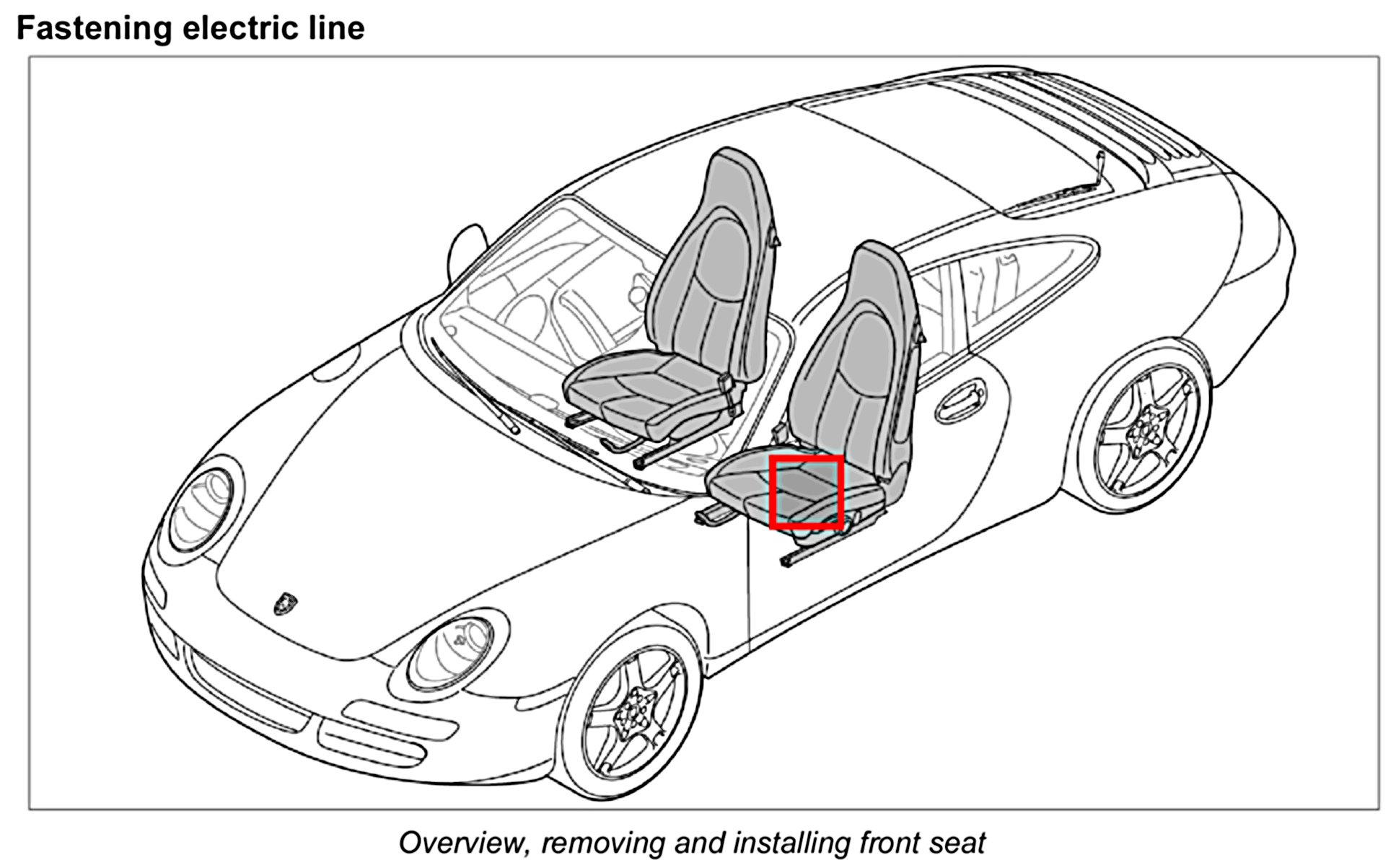 Fastening electric line

Overview, removing and installing front seat