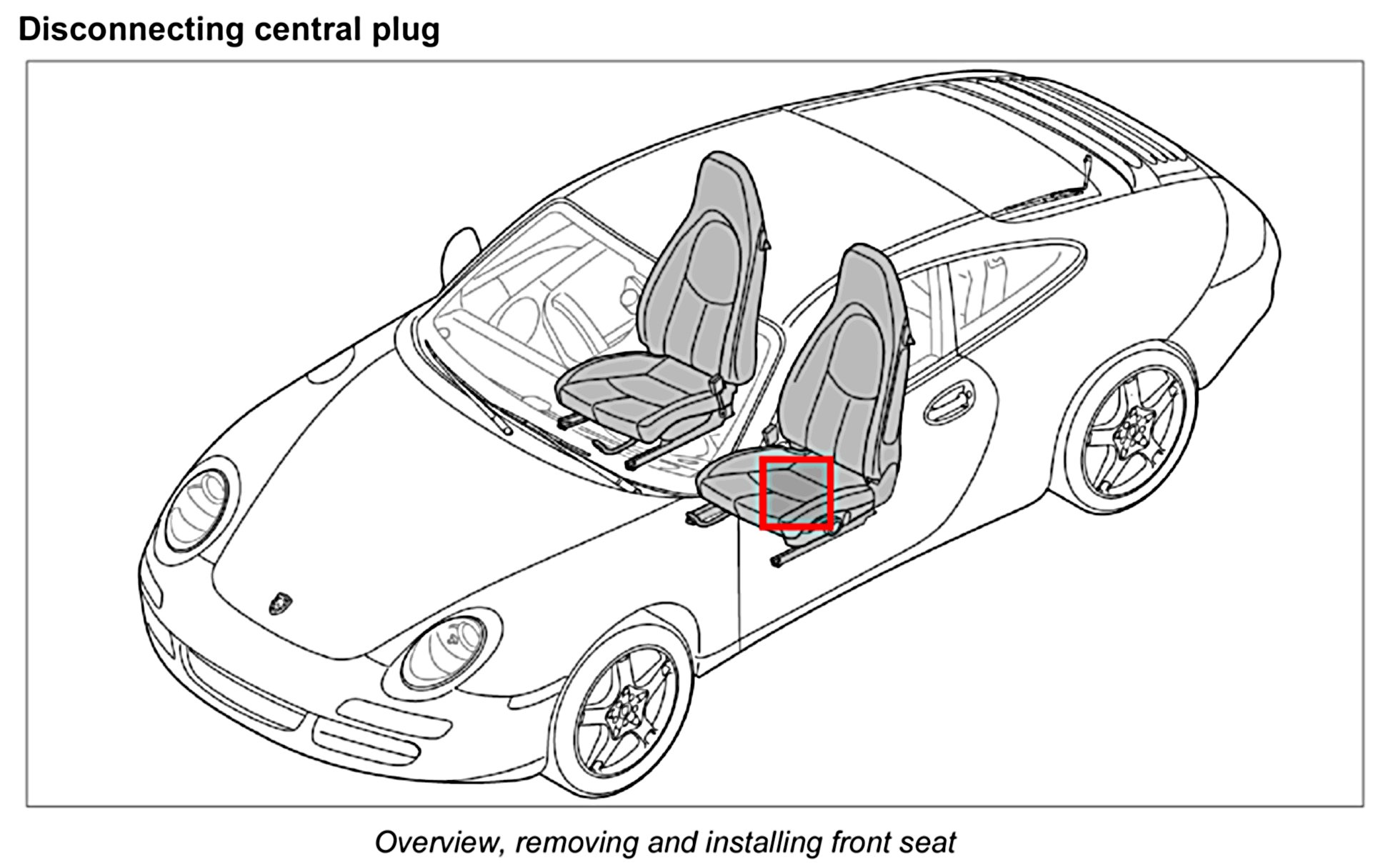 Disconnecting central plug

Overview, removing and installing front seat