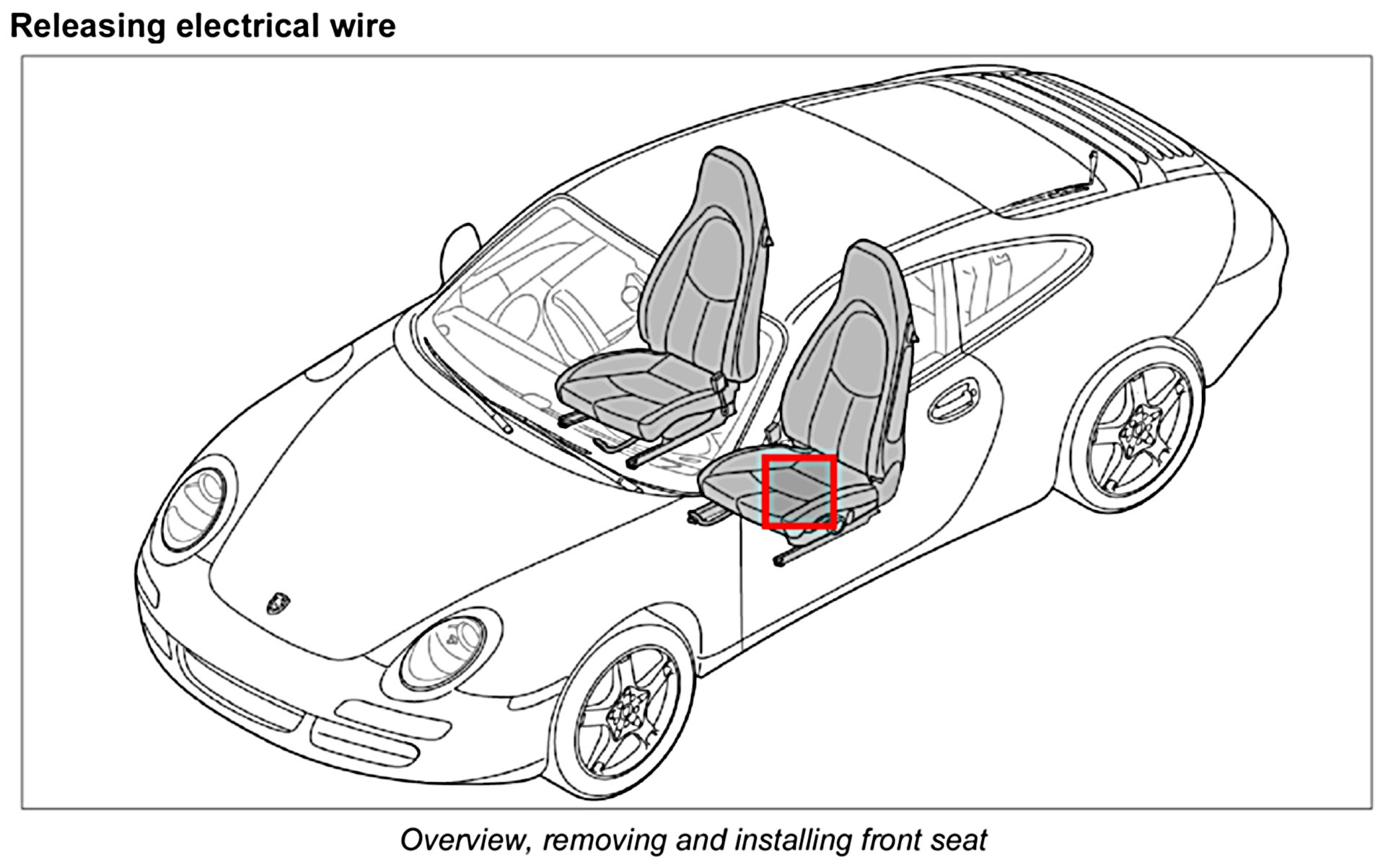 Releasing electrical wire

Overview, removing and installing front seat