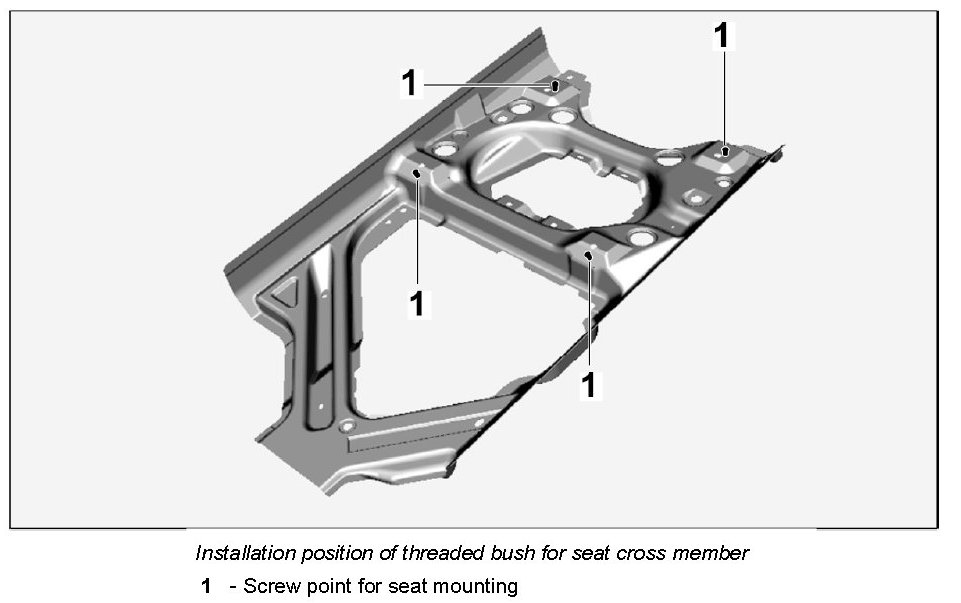 1

1

1

1

Installation position of threaded bush for seat cross member

1 - Screw point for seat mounting