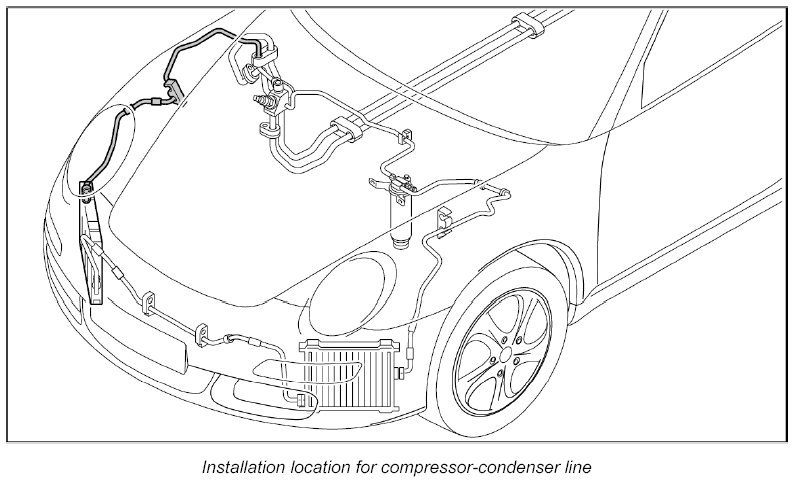 Installation location for compressor-condenser line