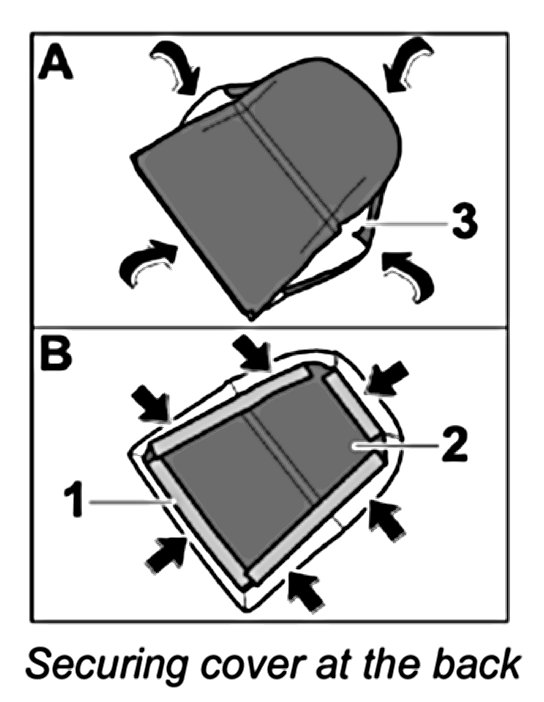 A

3

B

2

1

Securing cover at the back