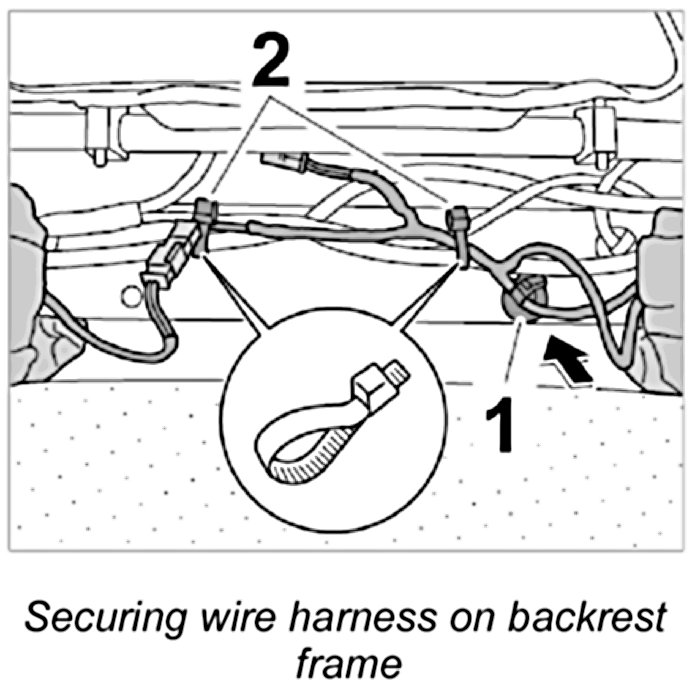 2

1

Securing wire harness on backrest frame