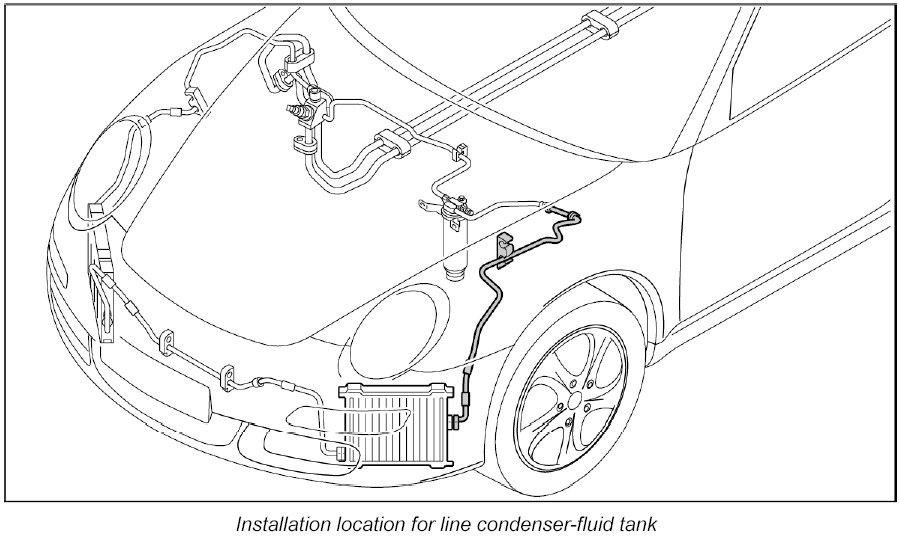 Installation location for line condenser-fluid tank