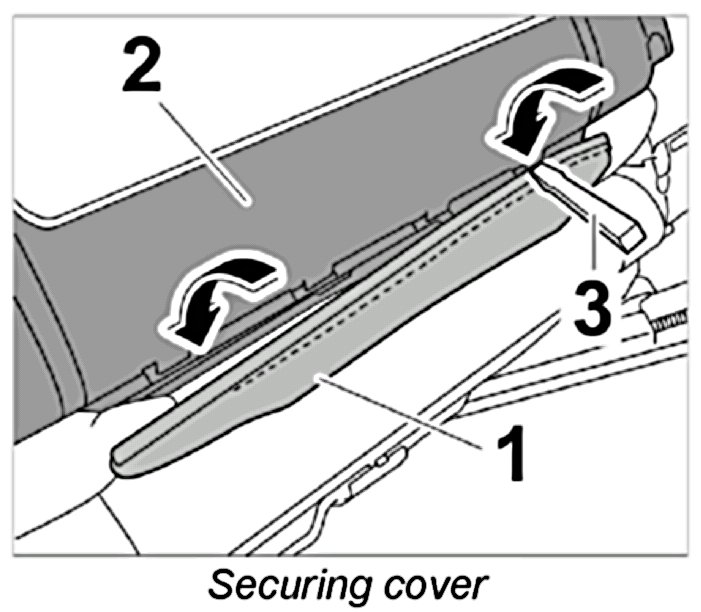 2

3

1

Securing cover