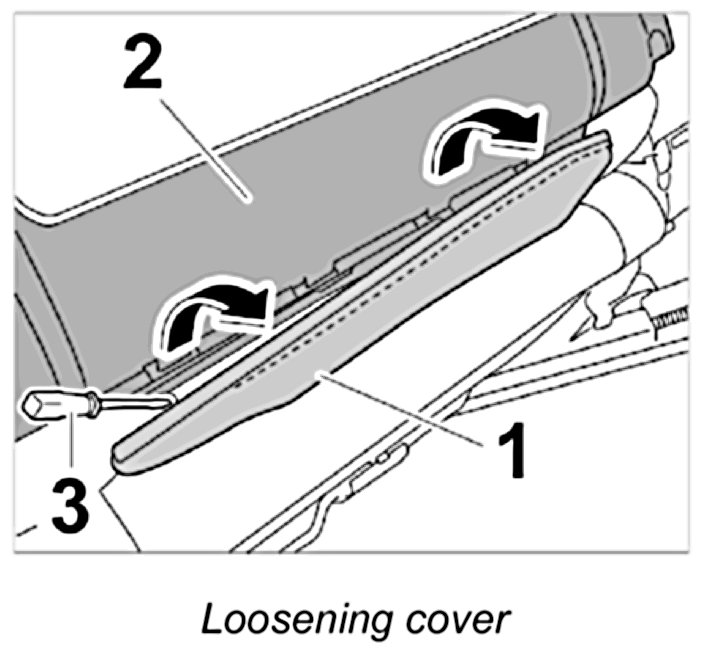 2
1
3
Loosening cover