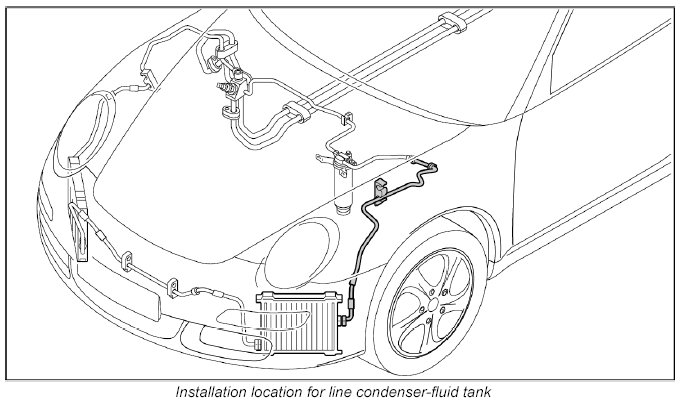 Installation location for line condenser-fluid tank