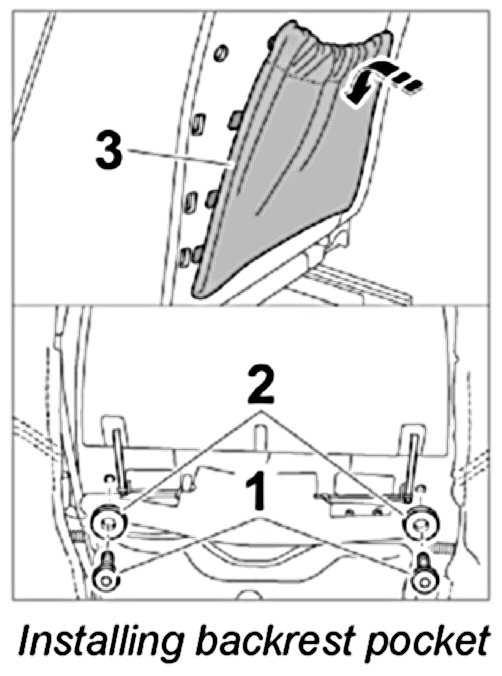 3

2

1

Installing backrest pocket