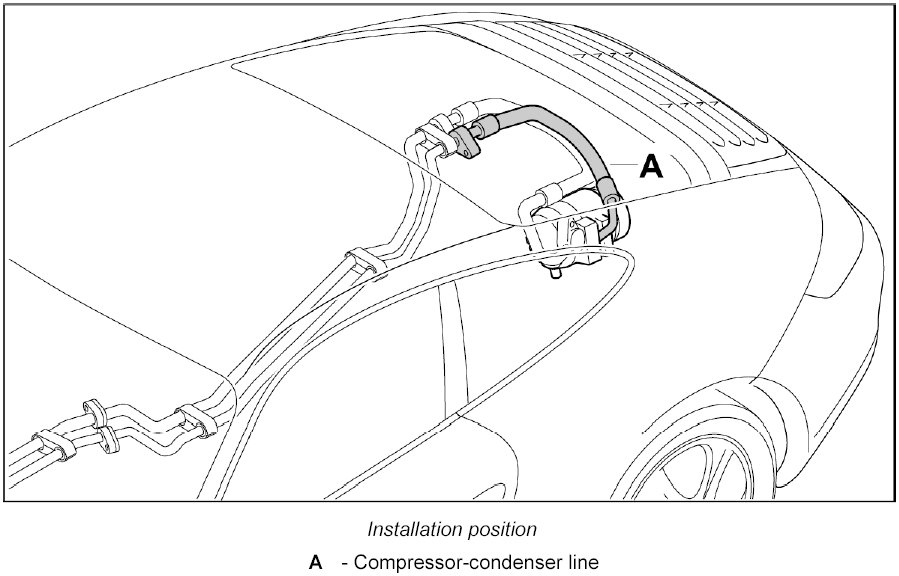 A

Installation position

A - Compressor-condenser line