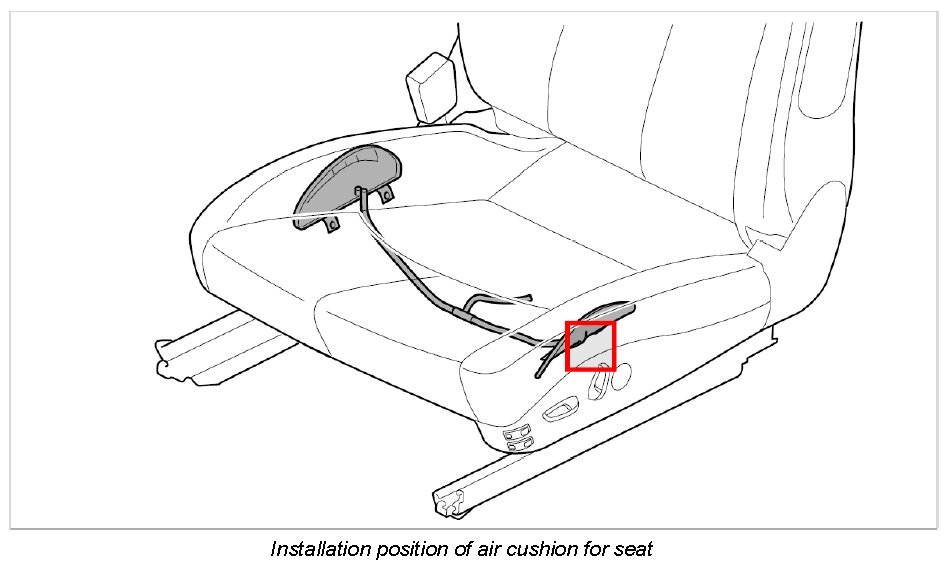 Installation position of air cushion for seat