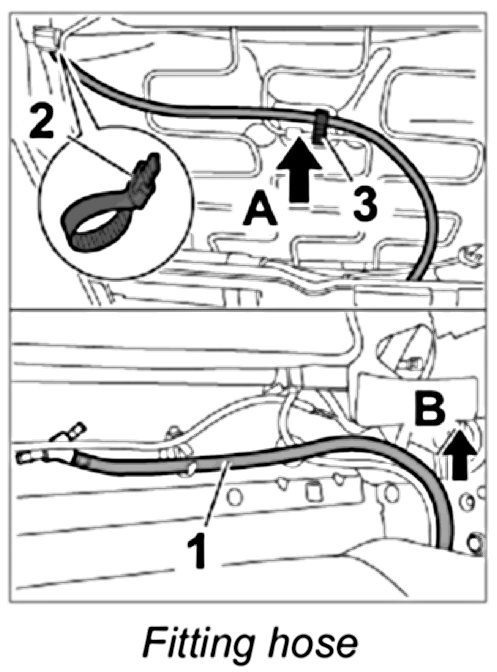 2

A

3

B

1

Fitting hose