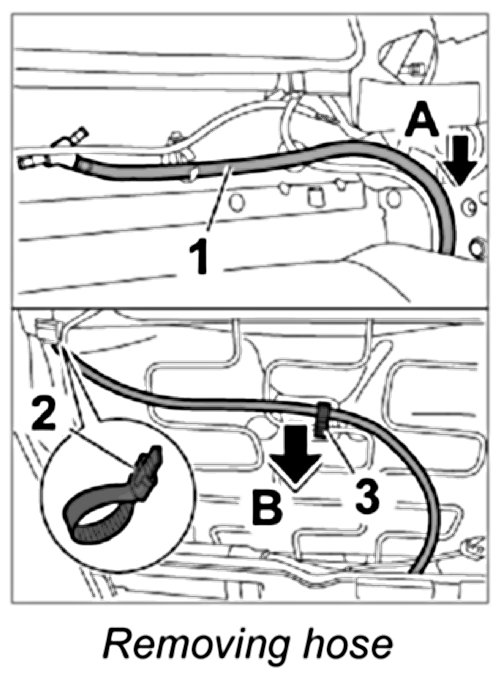 A

1

2

B

3

Removing hose