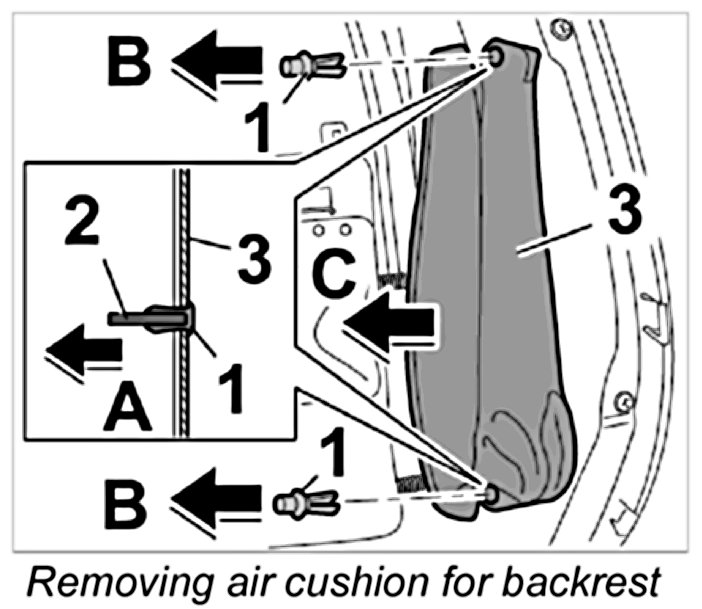 B
1
2
3
C
3
A
1
1
B

Removing air cushion for backrest