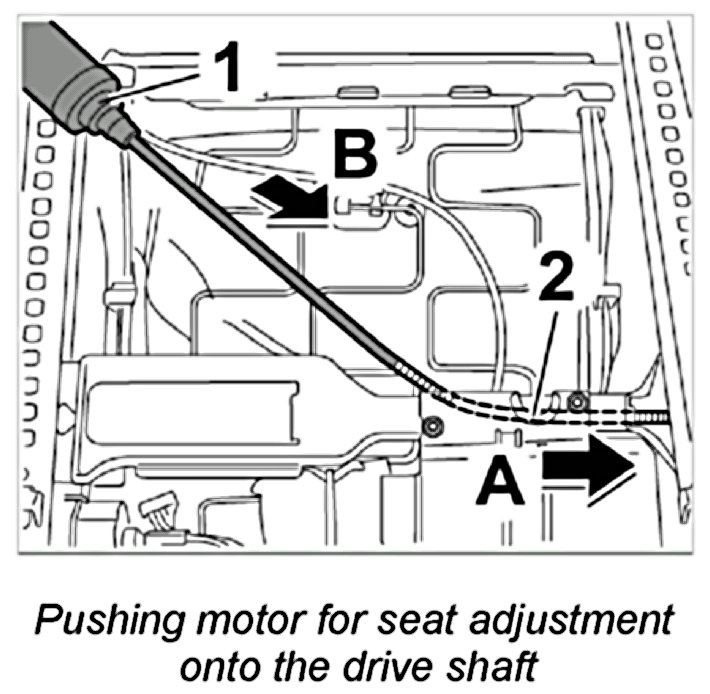 1
B
2
A

Pushing motor for seat adjustment onto the drive shaft