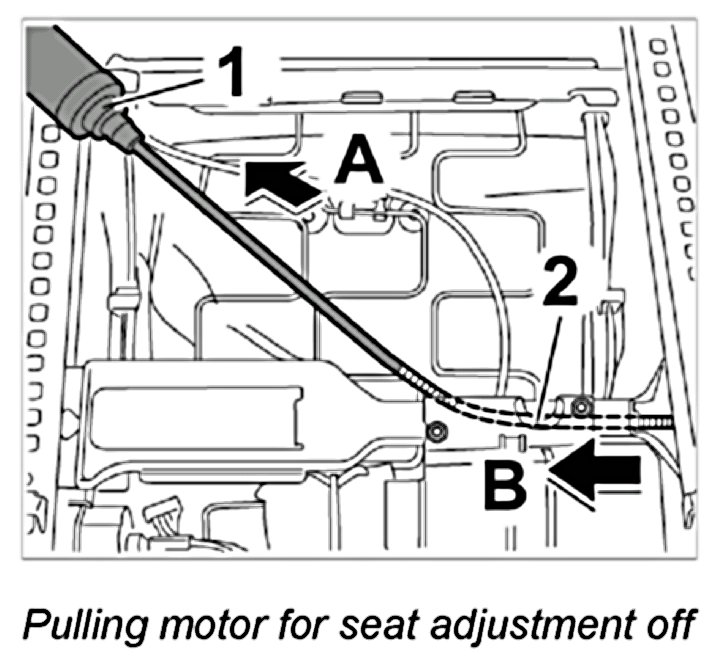 1
A
2
B

Pulling motor for seat adjustment off