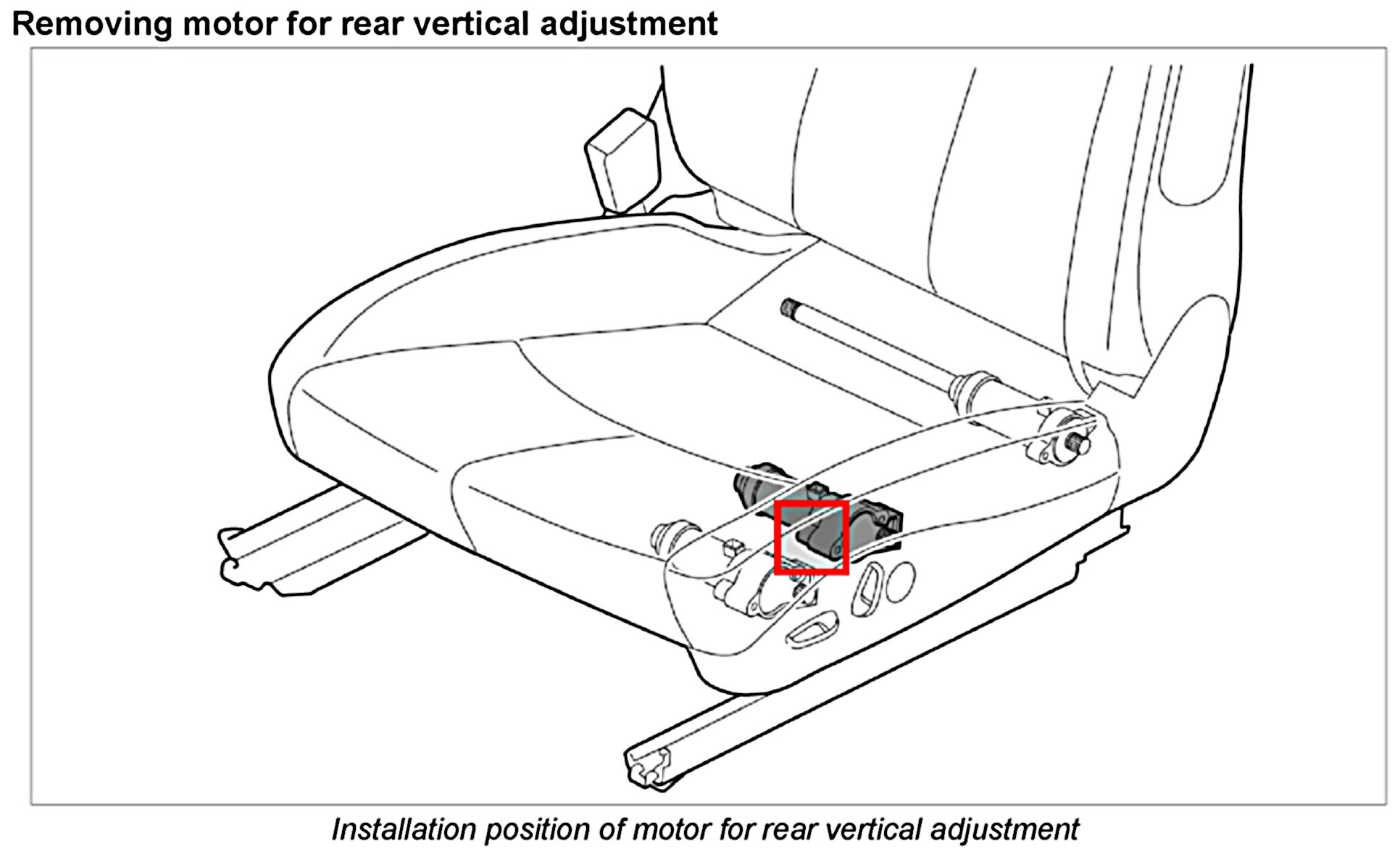 Removing motor for rear vertical adjustment

Installation position of motor for rear vertical adjustment