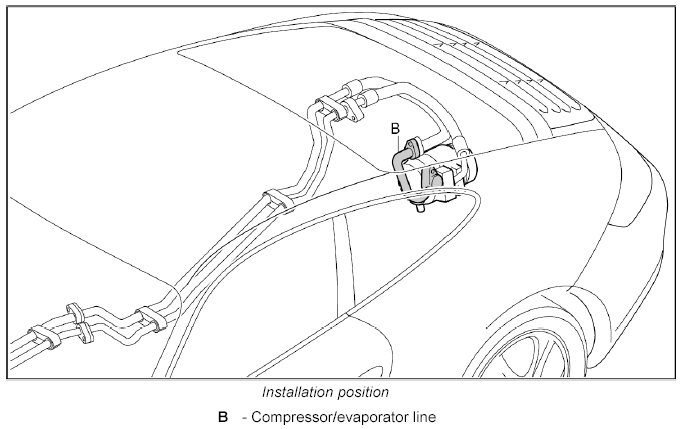 B

Installation position

B - Compressor/evaporator line