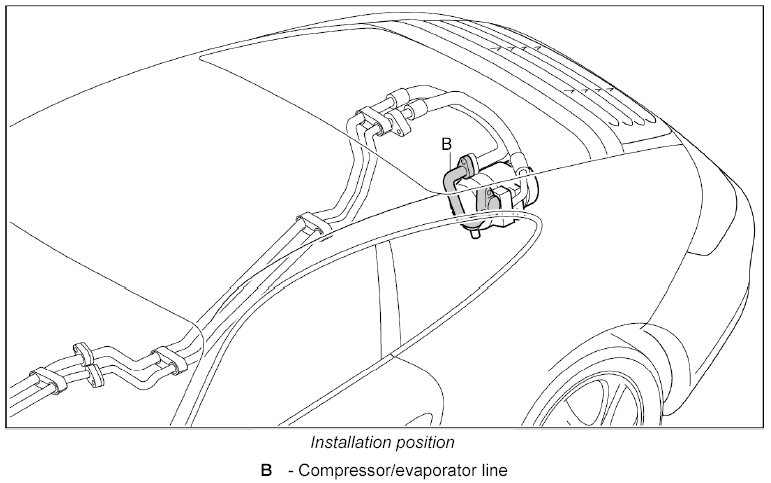 B

Installation position

B - Compressor/evaporator line