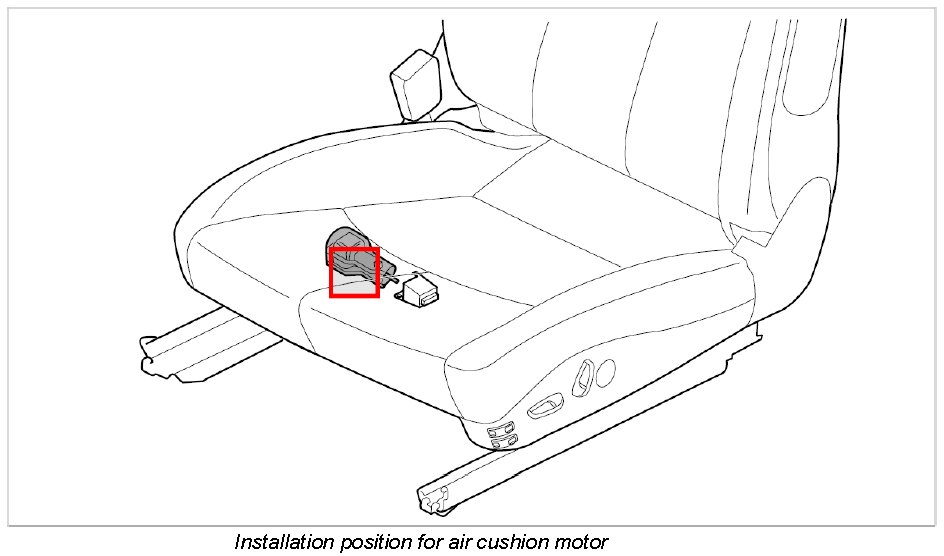 Installation position for air cushion motor