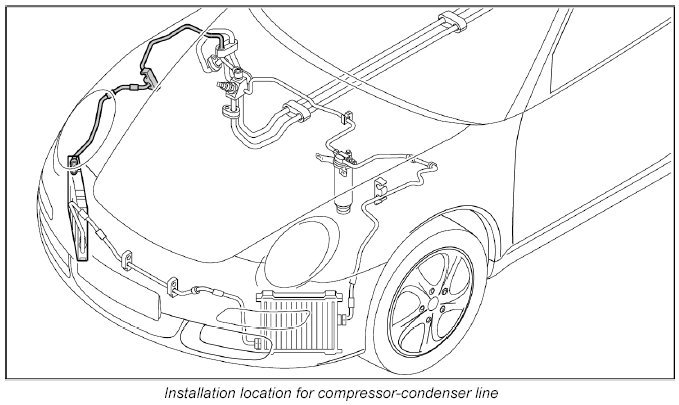 Installation location for compressor-condenser line