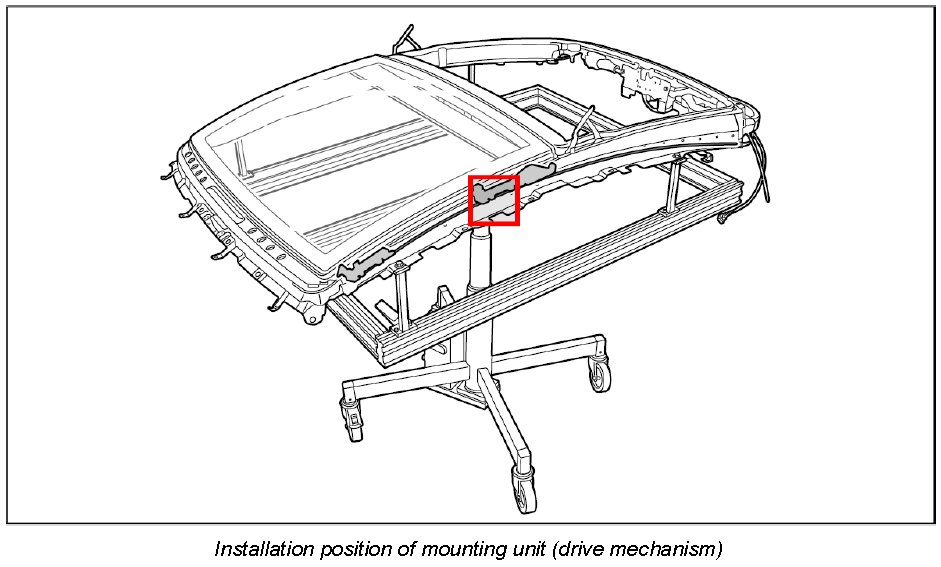 Installation position of mounting unit (drive mechanism)