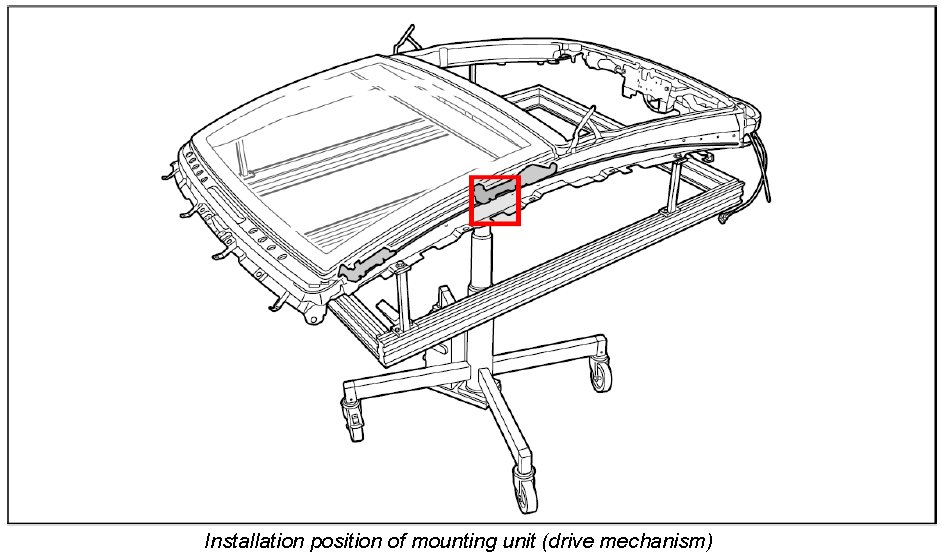 Installation position of mounting unit (drive mechanism)