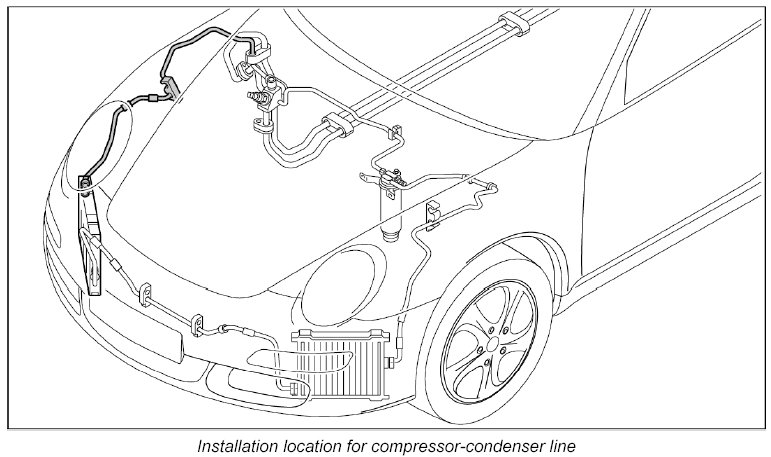 Installation location for compressor-condenser line