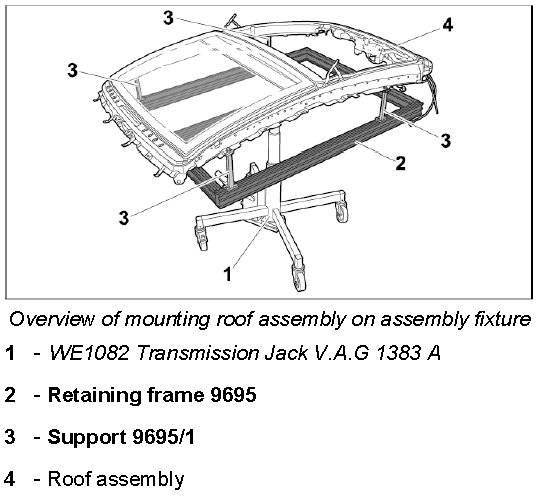 3
4
3
3
2
3
1

Overview of mounting roof assembly on assembly fixture

1 - WE1082 Transmission Jack V.A.G 1383 A

2 - Retaining frame 9695

3 - Support 9695/1

4 - Roof assembly